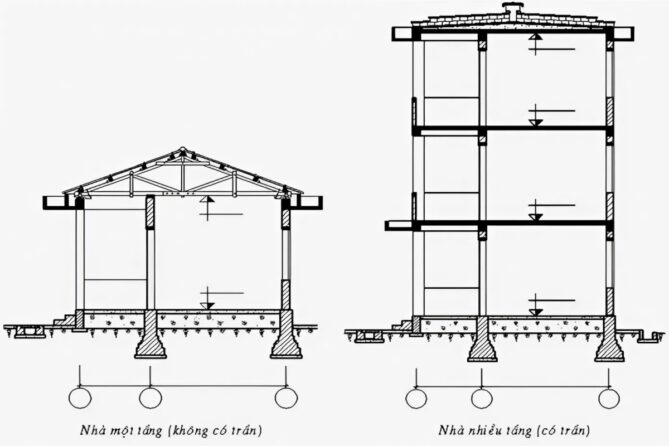 Nhà một tầng (không có trần)

Nhà nhiều tầng (có trần)